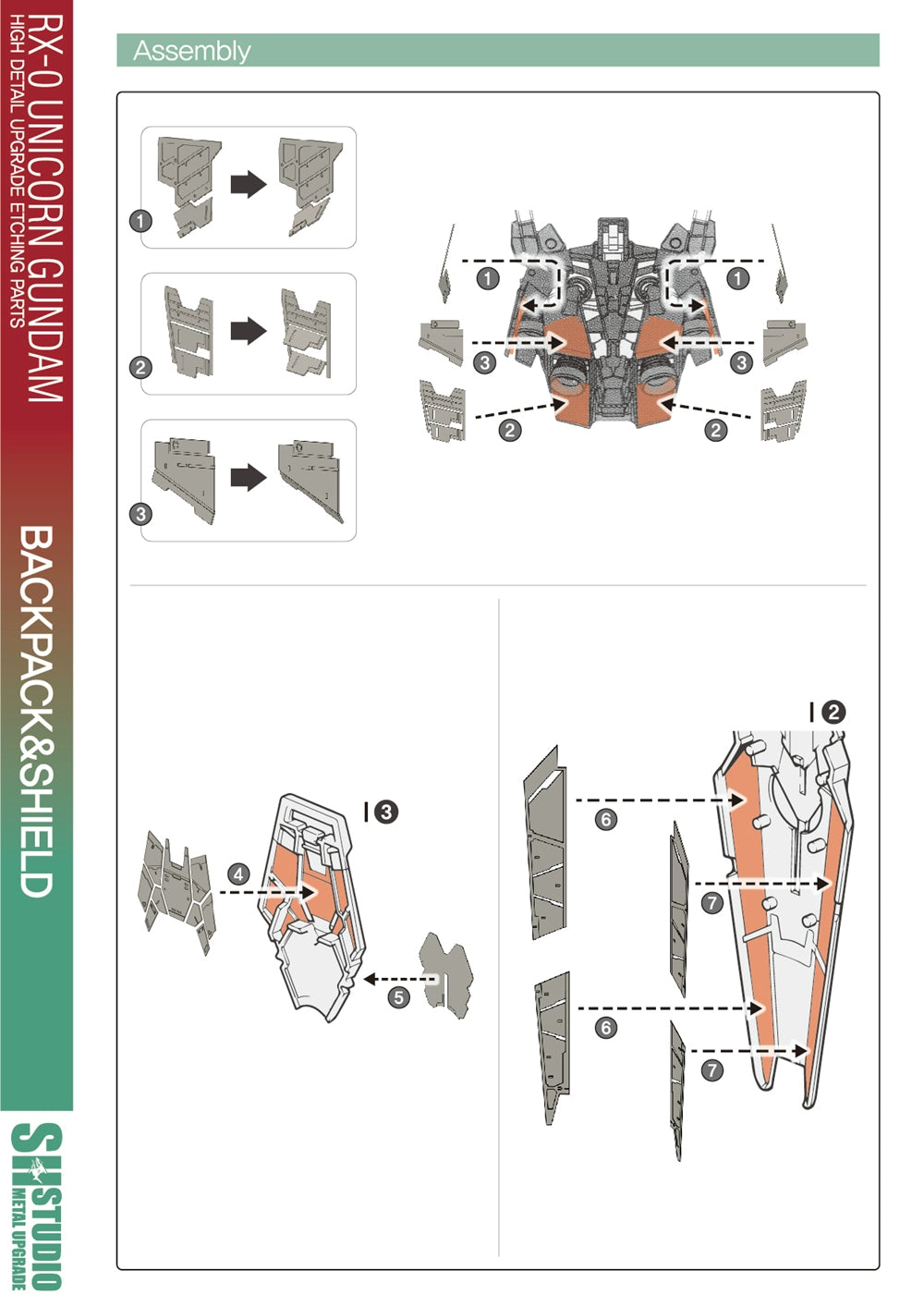 RX-0 UNICORN GUNDAM
HIGH DETAIL UPGRADE ETCHING PARTS

BACKPACK&SHIELD

SH STUDIO
METAL UPGRADE

Assembly

1
2
3

1
1
3
3
2
2

3
4
5

2
6
7
6
7