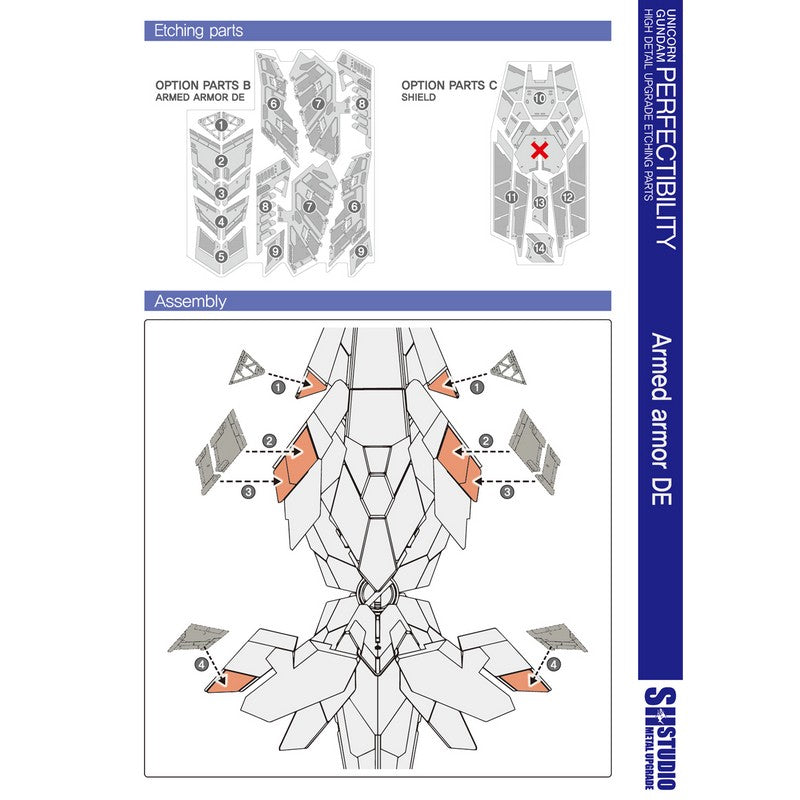 Etching parts

OPTION PARTS B
ARMED ARMOR DE

1
2
3
4
5
6
7
8
8
7
6
9
9

OPTION PARTS C
SHIELD

10
11
13
12
14

Assembly

1
1
2
2
3
3
4
4

UNICORN GUNDAM PERFECTIBILITY
HIGH DETAIL UPGRADE ETCHING PARTS

Armed armor DE

SH STUDIO
METAL UPGRADE