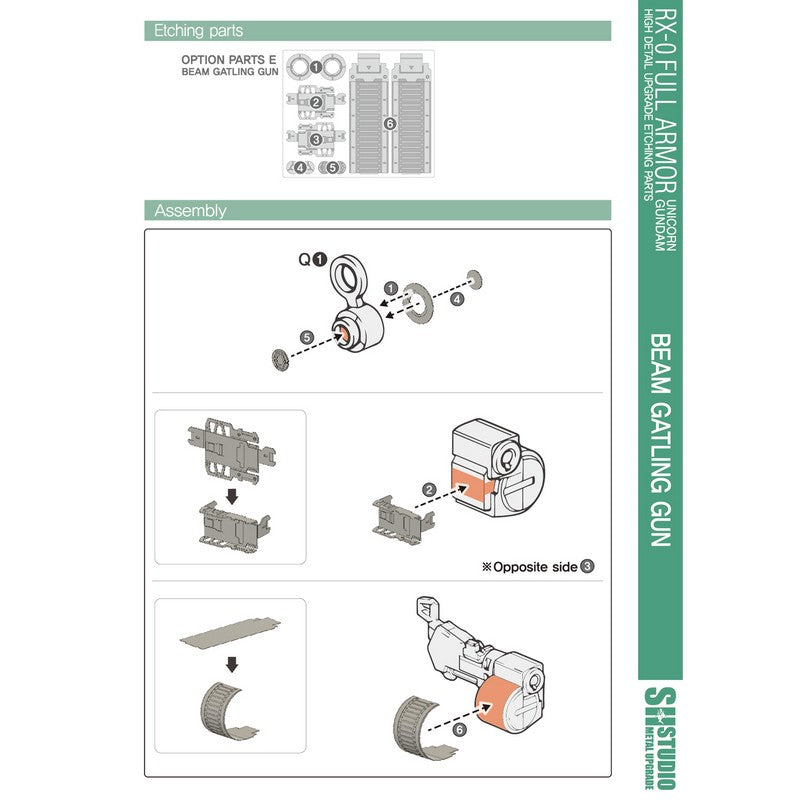 Etching parts

OPTION PARTS E
BEAM GATLING GUN

1
2
3
4
5
6

Assembly

Q 1

1
4
5

2

※Opposite side 3

6

RX-0 FULL ARMOR UNICORN GUNDAM
HIGH DETAIL UPGRADE ETCHING PARTS

BEAM GATLING GUN

SH STUDIO
METAL UPGRADE