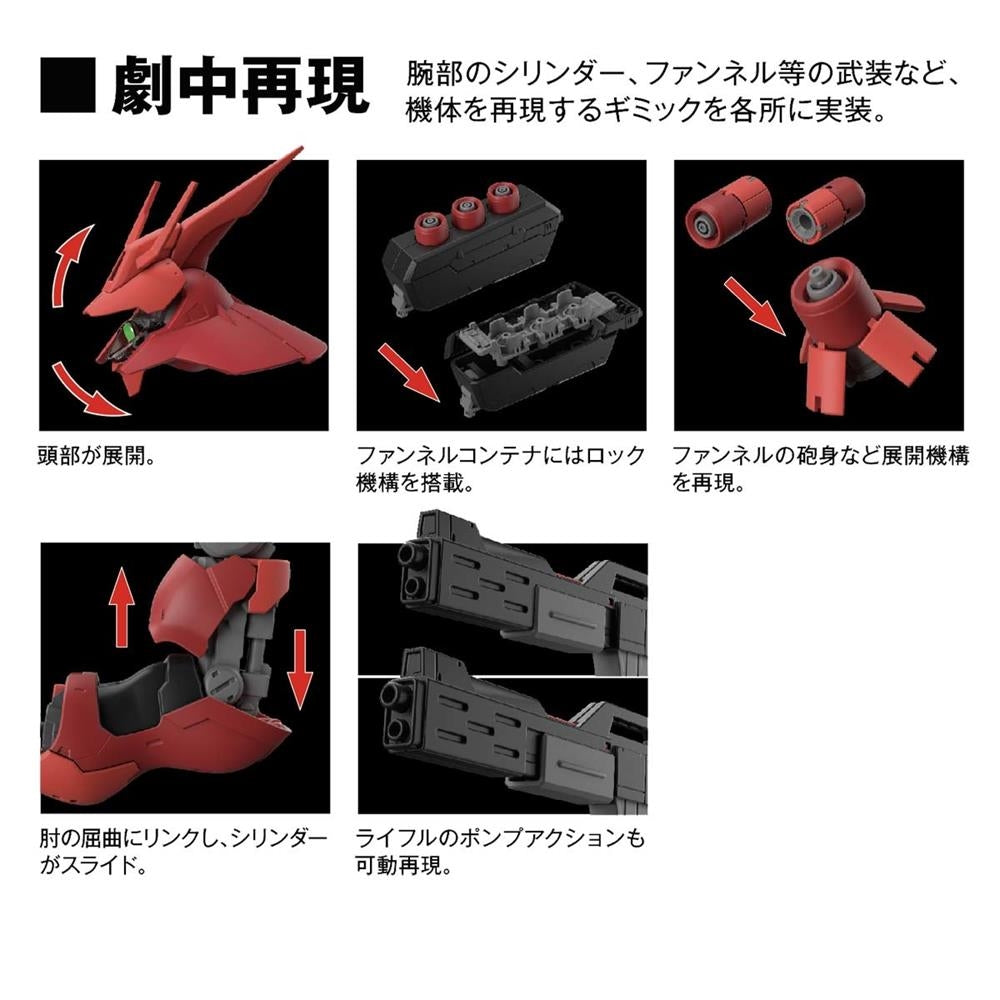 ■ 劇中再現

腕部のシリンダー、ファンネル等の武装など、機体を再現するギミックを各所に実装。

頭部が展開。

ファンネルコンテナにはロック機構を搭載。

ファンネルの砲身など展開機構を再現。

肘の屈曲にリンクし、シリンダーがスライド。

ライフルのポンプアクションも可動再現。