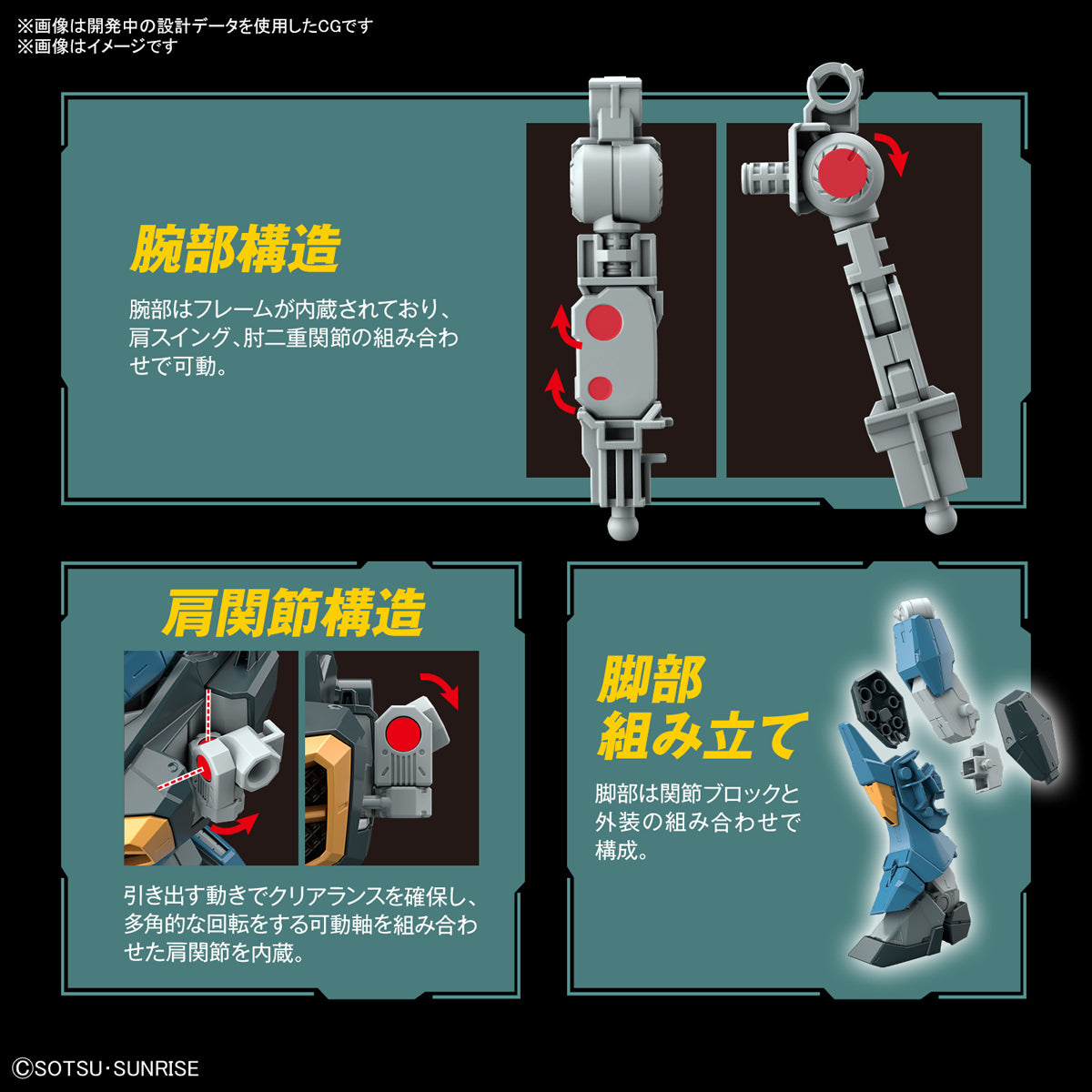 ※画像は開発中の設計データを使用したCGです
※画像はイメージです

腕部構造

腕部はフレームが内蔵されており、肩スイング、肘二重関節の組み合わせで可動。

肩関節構造

引き出す動きでクリアランスを確保し、多角的な回転をする可動軸を組み合わせた肩関節を内蔵。

脚部
組み立て

脚部は関節ブロックと外装の組み合わせで構成。

©SOTSU･SUNRISE