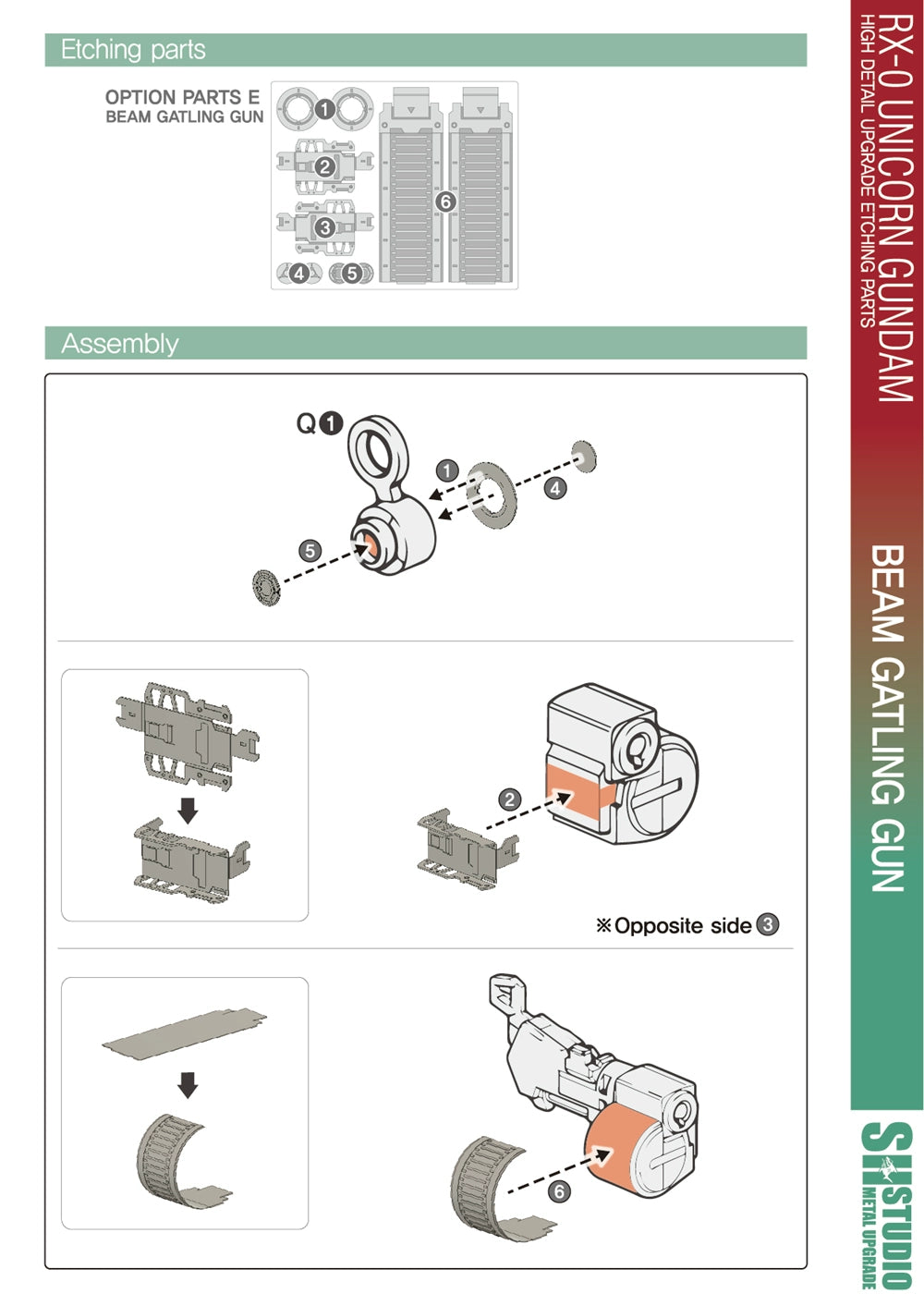 Etching parts

OPTION PARTS E
BEAM GATLING GUN

1
2
3
4 5
6

Assembly

Q1

1
4
5

2

※Opposite side 3

6

RX-0 UNICORN GUNDAM
HIGH DETAIL UPGRADE ETCHING PARTS

BEAM GATLING GUN

SH STUDIO
METAL UPGRADE